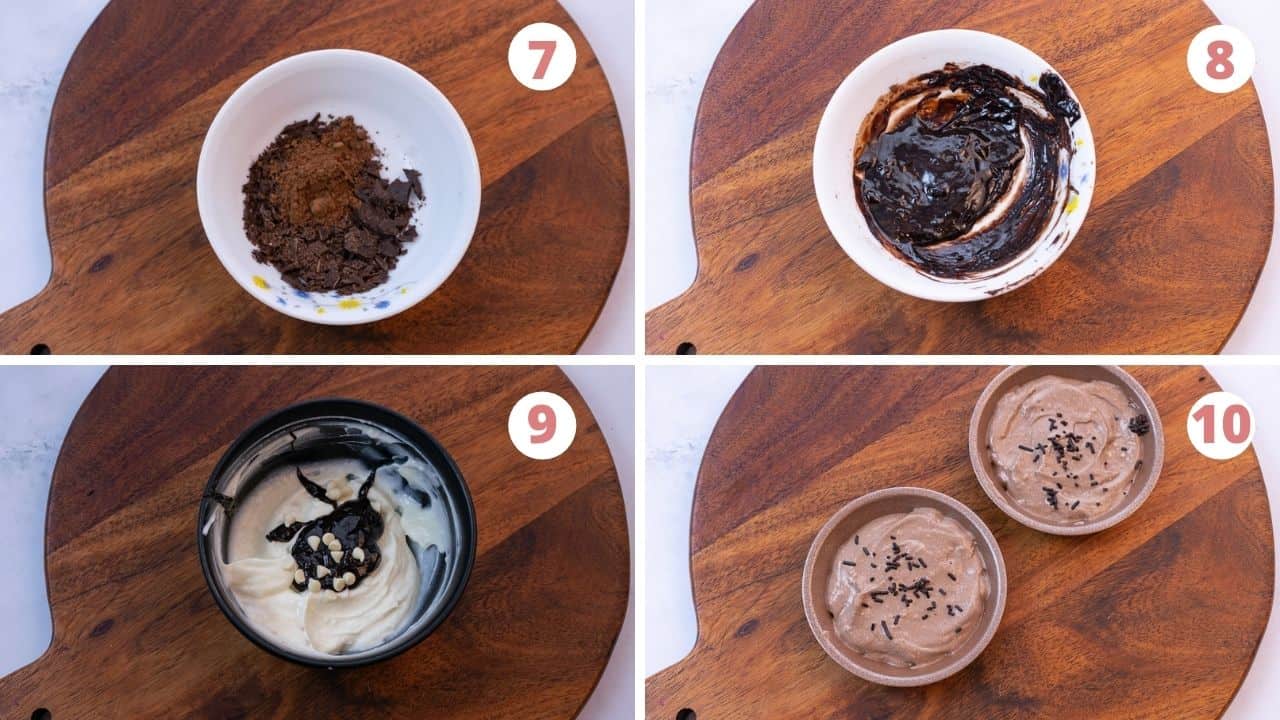 7

8

9

10